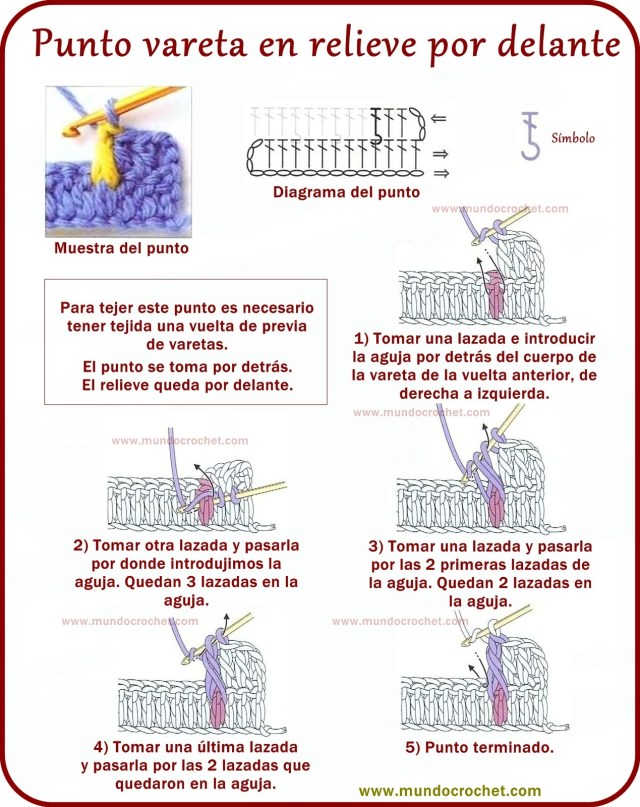 Punto vareta en relieve por delante

Muestra del punto

Diagrama del punto

Símbolo

www.mundocrochet.com

Para tejer este punto es necesario tener tejida una vuelta de previa de varetas.
El punto se toma por detrás.
El relieve queda por delante.

1) Tomar una lazada e introducir la aguja por detrás del cuerpo de la vareta de la vuelta anterior, de derecha a izquierda.

www.mundocrochet.com

www.mundocrochet.com

2) Tomar otra lazada y pasarla por donde introdujimos la aguja. Quedan 3 lazadas en la aguja.

3) Tomar una lazada y pasarla por las 2 primeras lazadas de la aguja. Quedan 2 lazadas en la aguja.

www.mundocrochet.com

www.mundocrochet.com

4) Tomar una última lazada y pasarla por las 2 lazadas que quedaron en la aguja.

5) Punto terminado.

www.mundocrochet.com