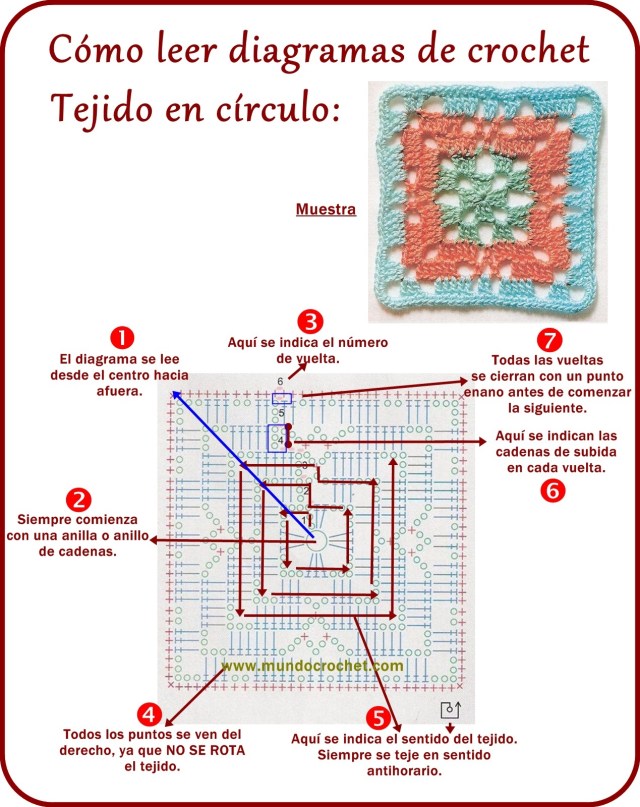 Cómo leer diagramas de crochet
Tejido en círculo:

Muestra

1
El diagrama se lee desde el centro hacia afuera.

3
Aquí se indica el número de vuelta.

7
Todas las vueltas se cierran con un punto enano antes de comenzar la siguiente.

Aquí se indican las cadenas de subida en cada vuelta.
6

2
Siempre comienza con una anilla o anillo de cadenas.

6
5
4
3
2
1

www.mundocrochet.com

4
Todos los puntos se ven del derecho, ya que NO SE ROTA el tejido.

5
Aquí se indica el sentido del tejido. Siempre se teje en sentido antihorario.