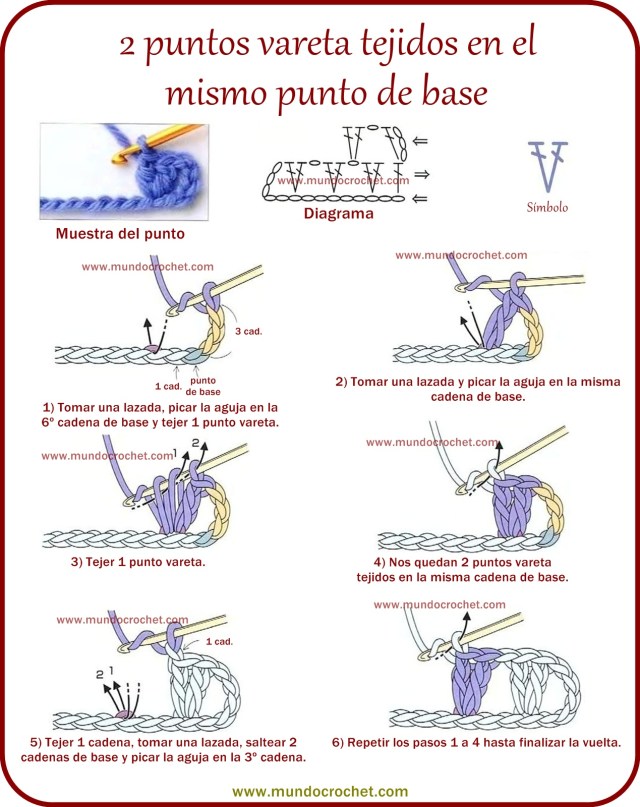 2 puntos vareta tejidos en el mismo punto de base

Muestra del punto

www.mundocrochet.com
Diagrama

Símbolo

www.mundocrochet.com
3 cad.
1 cad.
punto de base
1) Tomar una lazada, picar la aguja en la 6º cadena de base y tejer 1 punto vareta.

www.mundocrochet.com
2) Tomar una lazada y picar la aguja en la misma cadena de base.

www.mundocrochet.com
1
2
3) Tejer 1 punto vareta.

www.mundocrochet.com
4) Nos quedan 2 puntos vareta tejidos en la misma cadena de base.

www.mundocrochet.com
1 cad.
2
1
5) Tejer 1 cadena, tomar una lazada, saltear 2 cadenas de base y picar la aguja en la 3º cadena.

www.mundocrochet.com
6) Repetir los pasos 1 a 4 hasta finalizar la vuelta.

www.mundocrochet.com