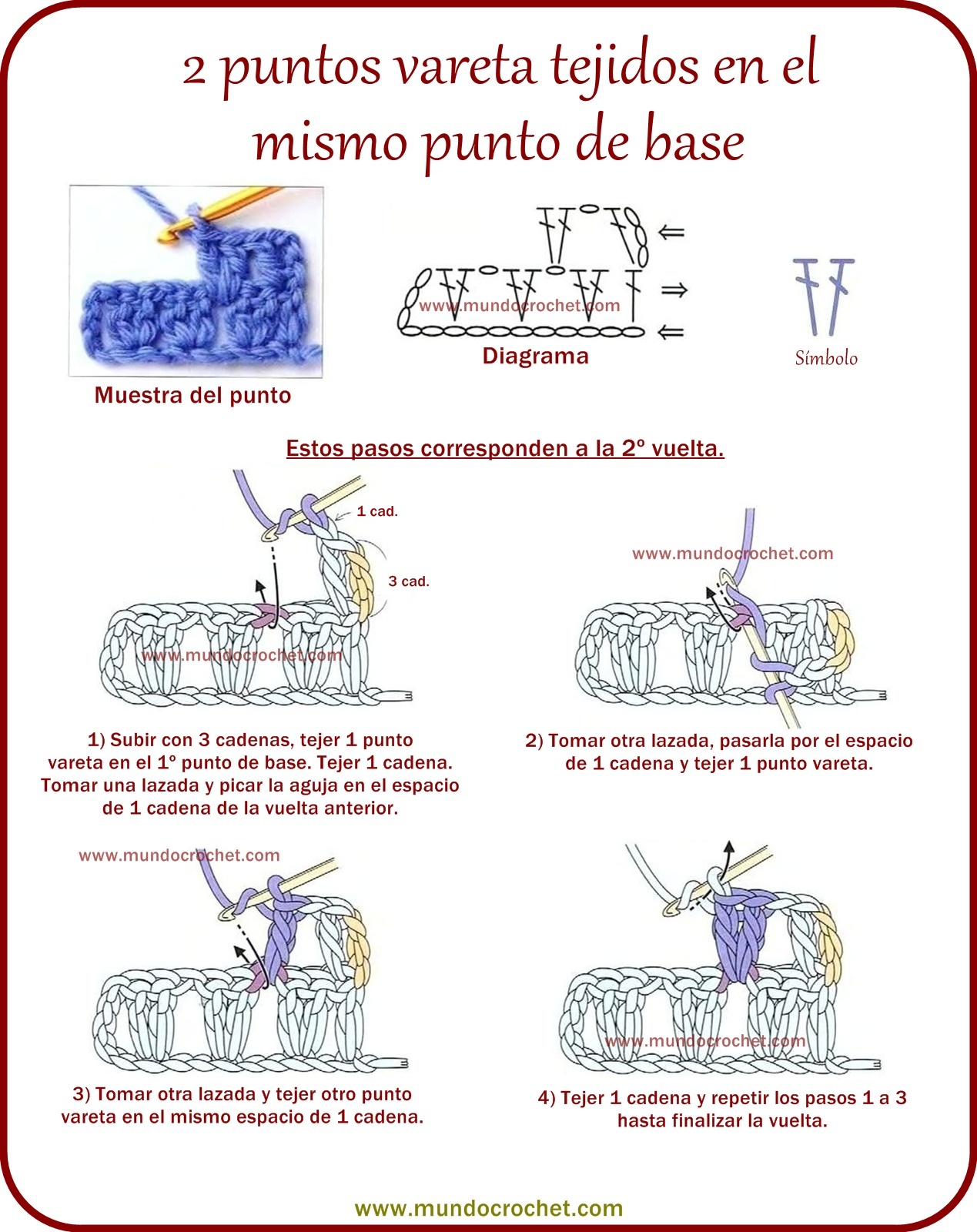 2 puntos vareta tejidos en el mismo punto de base

Muestra del punto

www.mundocrochet.com

Diagrama

Símbolo

Estos pasos corresponden a la 2º vuelta.

1 cad.

3 cad.

www.mundocrochet.com

1) Subir con 3 cadenas, tejer 1 punto vareta en el 1º punto de base. Tejer 1 cadena. Tomar una lazada y picar la aguja en el espacio de 1 cadena de la vuelta anterior.

www.mundocrochet.com

2) Tomar otra lazada, pasarla por el espacio de 1 cadena y tejer 1 punto vareta.

www.mundocrochet.com

3) Tomar otra lazada y tejer otro punto vareta en el mismo espacio de 1 cadena.

www.mundocrochet.com

4) Tejer 1 cadena y repetir los pasos 1 a 3 hasta finalizar la vuelta.

www.mundocrochet.com