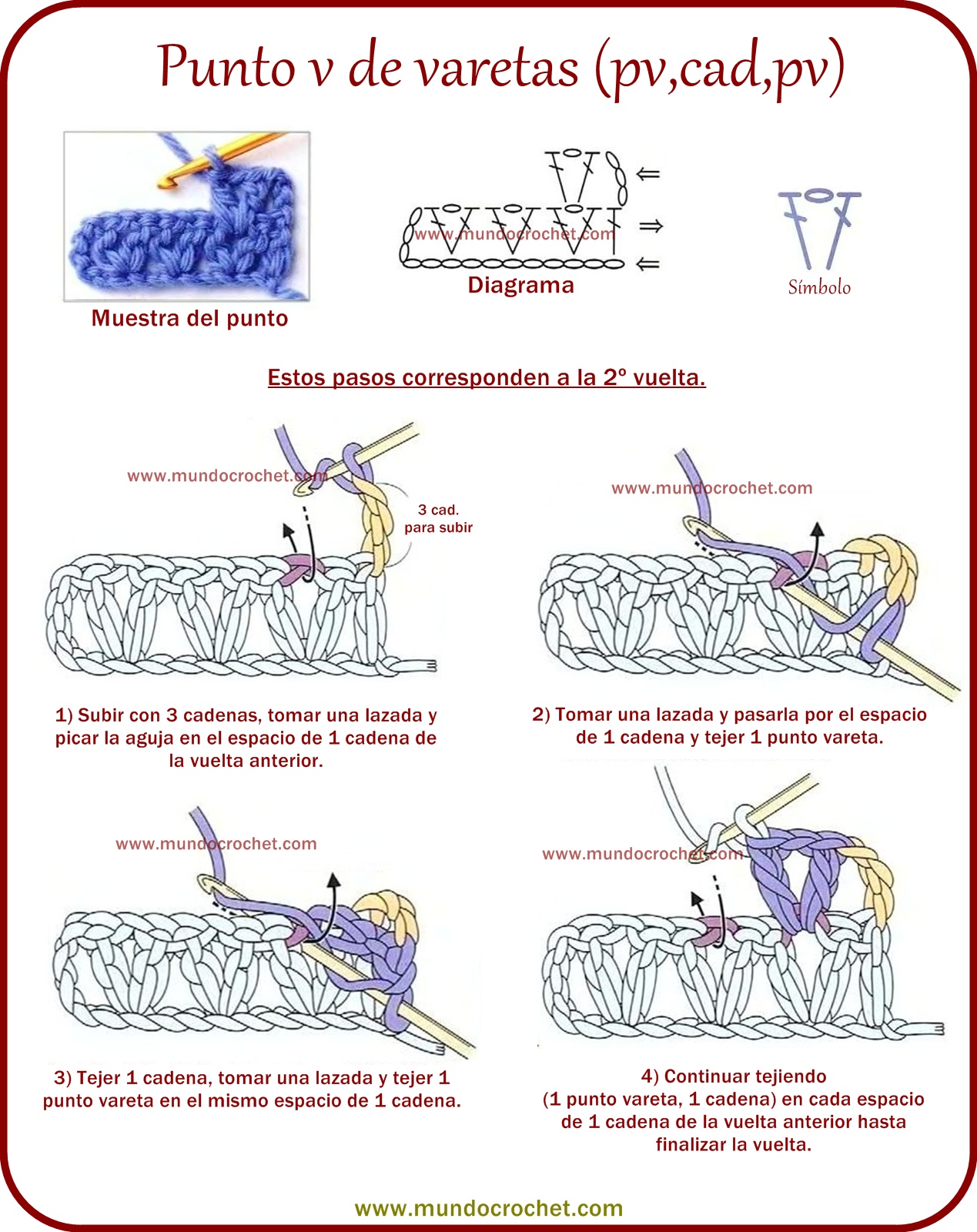 Punto v de varetas (pv,cad,pv)

Muestra del punto

www.mundocrochet.com

Diagrama

Símbolo

Estos pasos corresponden a la 2º vuelta.

www.mundocrochet.com

3 cad. para subir

1) Subir con 3 cadenas, tomar una lazada y picar la aguja en el espacio de 1 cadena de la vuelta anterior.

www.mundocrochet.com

2) Tomar una lazada y pasarla por el espacio de 1 cadena y tejer 1 punto vareta.

www.mundocrochet.com

3) Tejer 1 cadena, tomar una lazada y tejer 1 punto vareta en el mismo espacio de 1 cadena.

www.mundocrochet.com

4) Continuar tejiendo (1 punto vareta, 1 cadena) en cada espacio de 1 cadena de la vuelta anterior hasta finalizar la vuelta.

www.mundocrochet.com