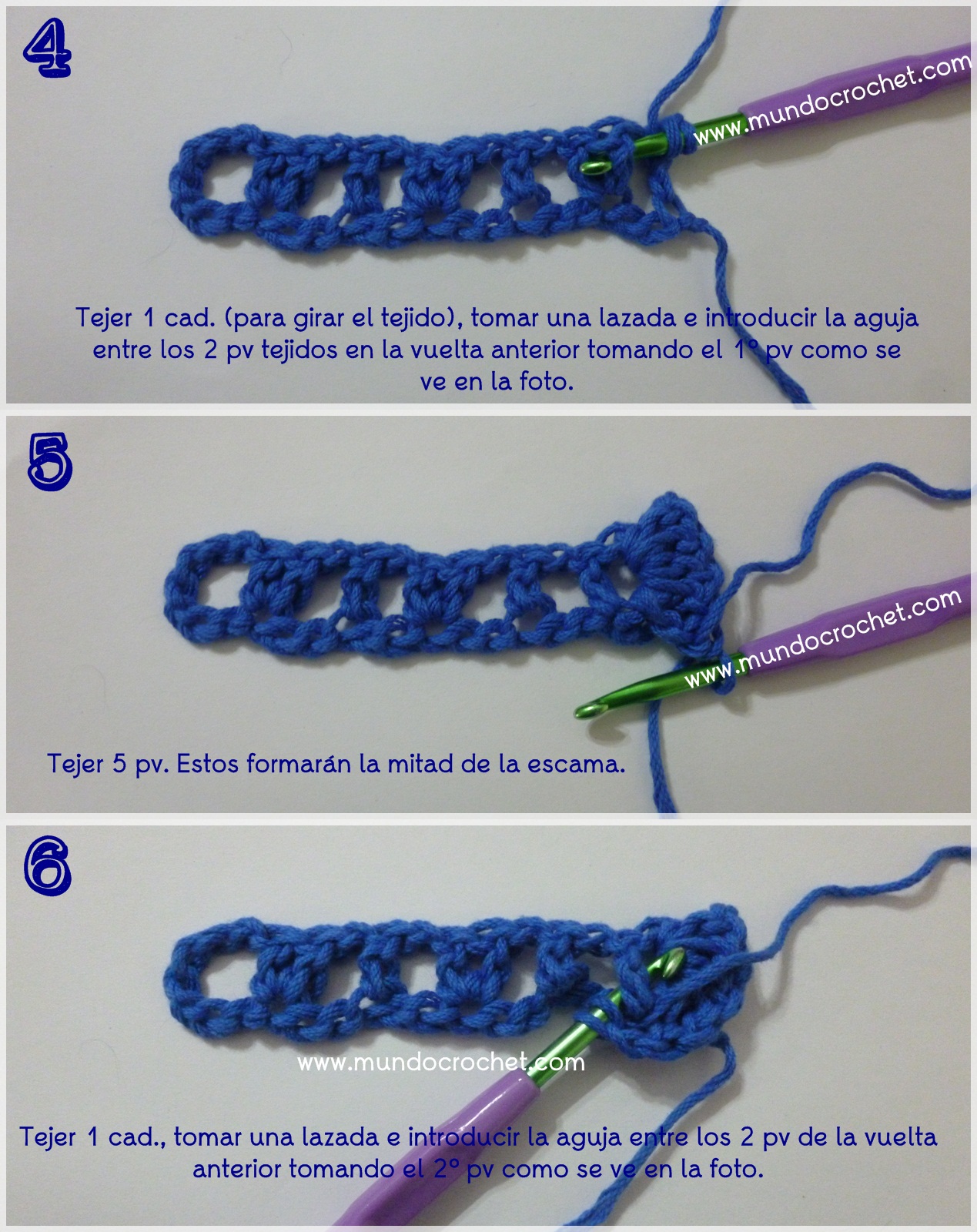 4

www.mundocrochet.com

Tejer 1 cad. (para girar el tejido), tomar una lazada e introducir la aguja entre los 2 pv tejidos en la vuelta anterior tomando el 1° pv como se ve en la foto.

5

www.mundocrochet.com

Tejer 5 pv. Estos formarán la mitad de la escama.

6

www.mundocrochet.com

Tejer 1 cad., tomar una lazada e introducir la aguja entre los 2 pv de la vuelta anterior tomando el 2° pv como se ve en la foto.