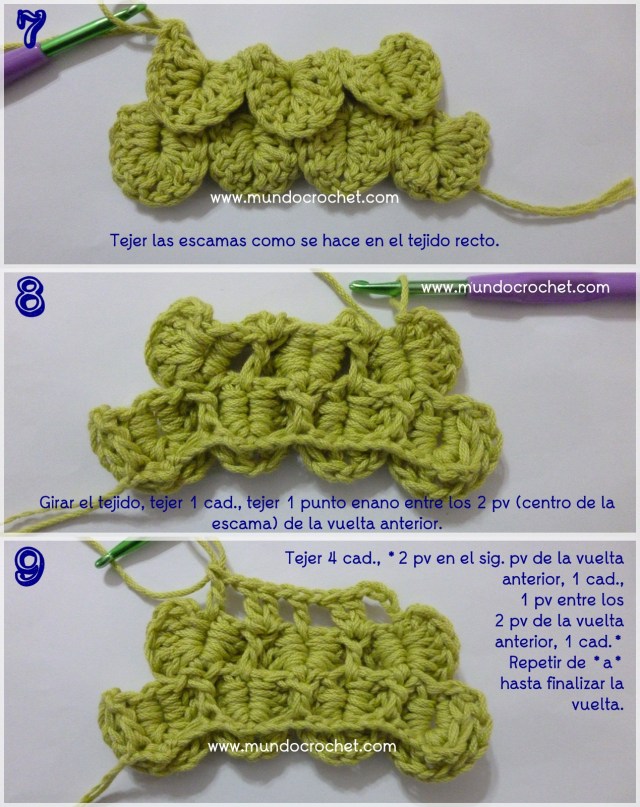 7

www.mundocrochet.com

Tejer las escamas como se hace en el tejido recto.

8

www.mundocrochet.com

Girar el tejido, tejer 1 cad., tejer 1 punto enano entre los 2 pv (centro de la escama) de la vuelta anterior.

9

Tejer 4 cad., *2 pv en el sig. pv de la vuelta anterior, 1 cad., 1 pv entre los 2 pv de la vuelta anterior, 1 cad.* Repetir de *a* hasta finalizar la vuelta.

www.mundocrochet.com