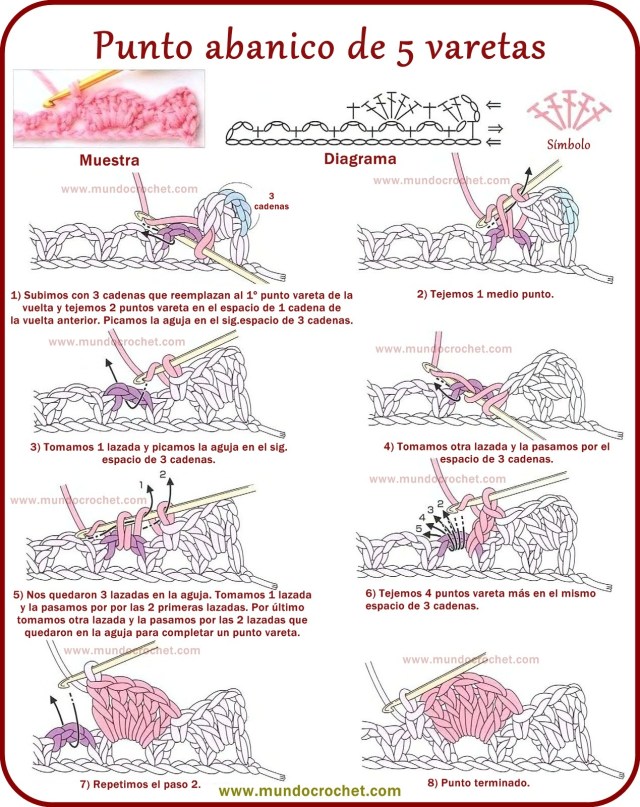 Punto abanico de 5 varetas

Muestra

Diagrama

Símbolo

www.mundocrochet.com

3 cadenas

1) Subimos con 3 cadenas que reemplazan al 1º punto vareta de la vuelta y tejemos 2 puntos vareta en el espacio de 1 cadena de la vuelta anterior. Picamos la aguja en el sig.espacio de 3 cadenas.

www.mundocrochet.com

2) Tejemos 1 medio punto.

www.mundocrochet.com

3) Tomamos 1 lazada y picamos la aguja en el sig. espacio de 3 cadenas.

www.mundocrochet.com

4) Tomamos otra lazada y la pasamos por el espacio de 3 cadenas.

www.mundocrochet.com

1 2

5) Nos quedaron 3 lazadas en la aguja. Tomamos 1 lazada y la pasamos por por las 2 primeras lazadas. Por último tomamos otra lazada y la pasamos por las 2 lazadas que quedaron en la aguja para completar un punto vareta.

www.mundocrochet.com

5 4 3 2

6) Tejemos 4 puntos vareta más en el mismo espacio de 3 cadenas.

www.mundocrochet.com

7) Repetimos el paso 2.

www.mundocrochet.com

8) Punto terminado.

www.mundocrochet.com