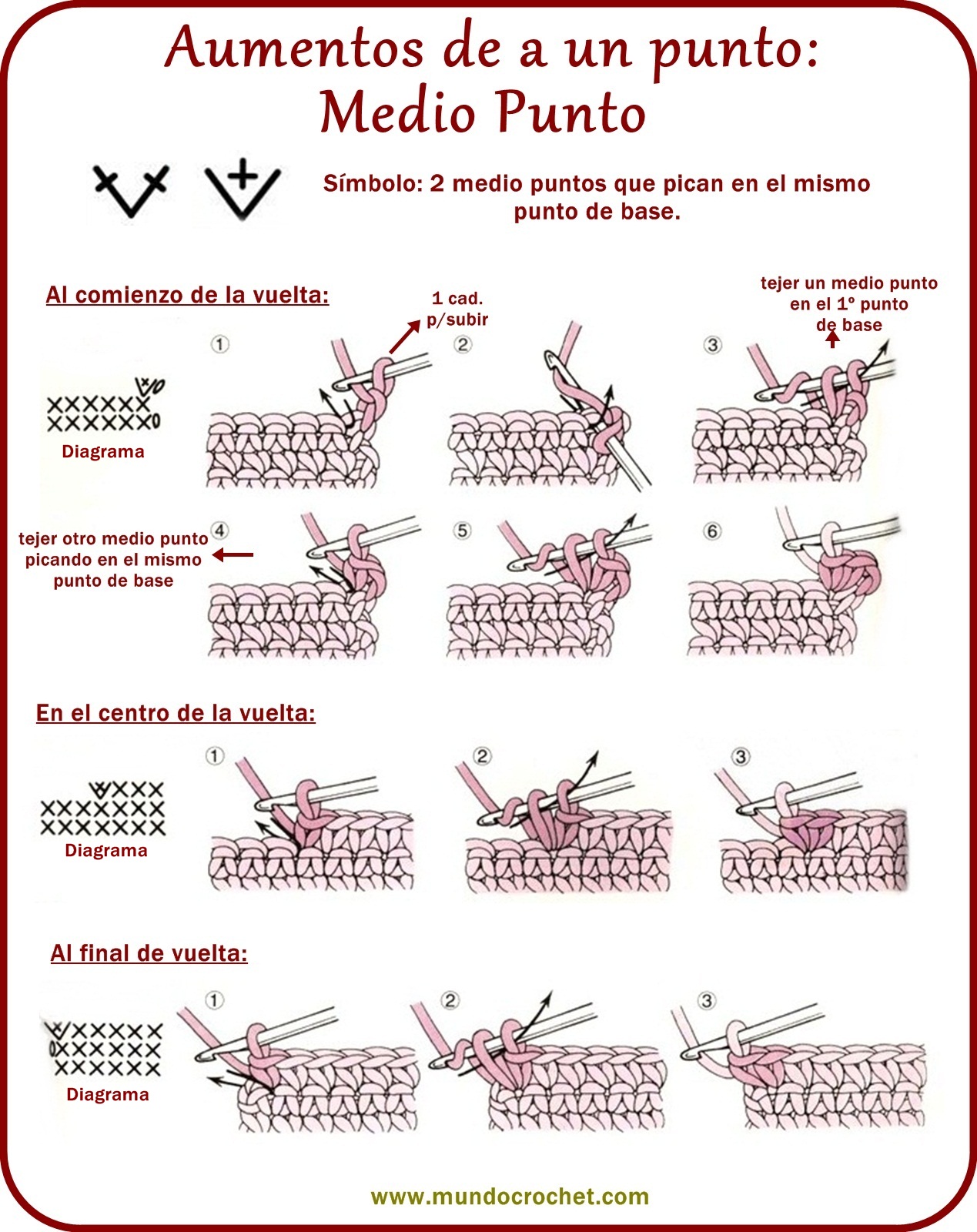 Aumentos de a un punto:
Medio Punto

Símbolo: 2 medio puntos que pican en el mismo punto de base.

Al comienzo de la vuelta:

1 cad. p/subir

tejer un medio punto en el 1º punto de base

Diagrama

①

②

③

tejer otro medio punto picando en el mismo punto de base

④

⑤

⑥

En el centro de la vuelta:

Diagrama

①

②

③

Al final de vuelta:

Diagrama

①

②

③

www.mundocrochet.com