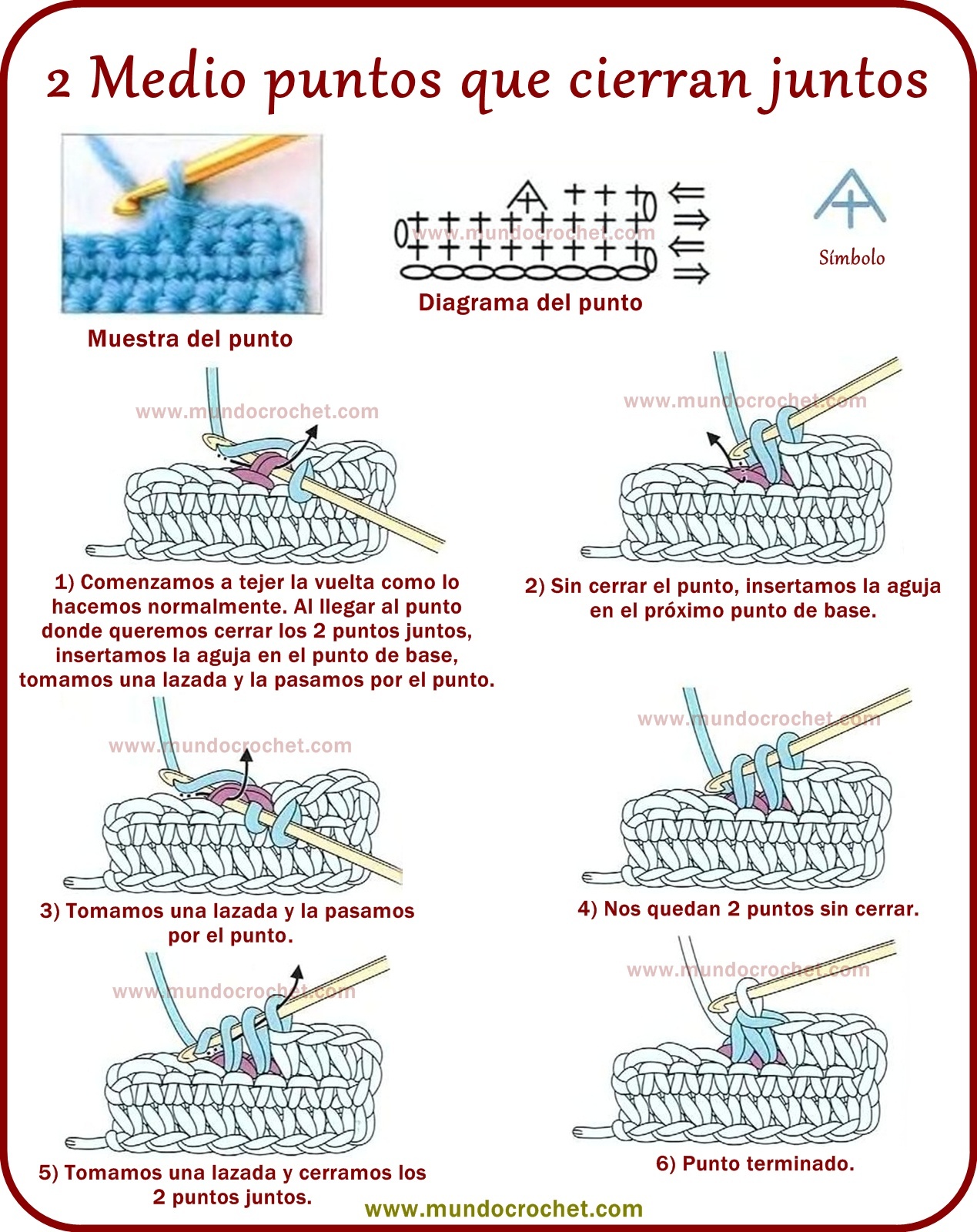 2 Medio puntos que cierran juntos

Muestra del punto

www.mundocrochet.com

Diagrama del punto

Símbolo

www.mundocrochet.com

1) Comenzamos a tejer la vuelta como lo hacemos normalmente. Al llegar al punto donde queremos cerrar los 2 puntos juntos, insertamos la aguja en el punto de base, tomamos una lazada y la pasamos por el punto.

www.mundocrochet.com

2) Sin cerrar el punto, insertamos la aguja en el próximo punto de base.

www.mundocrochet.com

3) Tomamos una lazada y la pasamos por el punto.

www.mundocrochet.com

4) Nos quedan 2 puntos sin cerrar.

www.mundocrochet.com

5) Tomamos una lazada y cerramos los 2 puntos juntos.

www.mundocrochet.com

6) Punto terminado.

www.mundocrochet.com