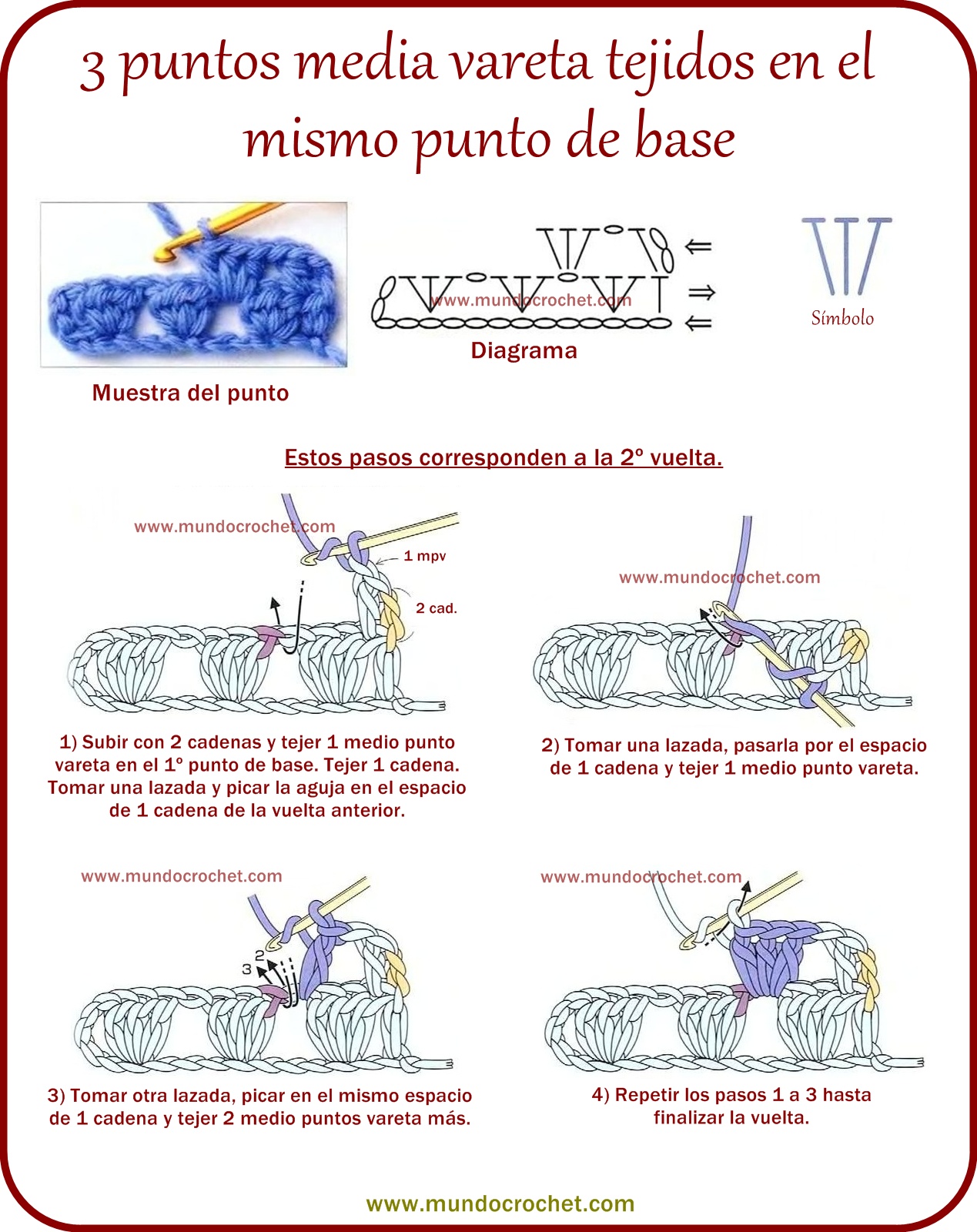 3 puntos media vareta tejidos en el mismo punto de base

Muestra del punto

www.mundocrochet.com

Diagrama

Símbolo

Estos pasos corresponden a la 2º vuelta.

www.mundocrochet.com

1 mpv

2 cad.

1) Subir con 2 cadenas y tejer 1 medio punto vareta en el 1º punto de base. Tejer 1 cadena. Tomar una lazada y picar la aguja en el espacio de 1 cadena de la vuelta anterior.

www.mundocrochet.com

2) Tomar una lazada, pasarla por el espacio de 1 cadena y tejer 1 medio punto vareta.

www.mundocrochet.com

3

2

3) Tomar otra lazada, picar en el mismo espacio de 1 cadena y tejer 2 medio puntos vareta más.

www.mundocrochet.com

4) Repetir los pasos 1 a 3 hasta finalizar la vuelta.

www.mundocrochet.com