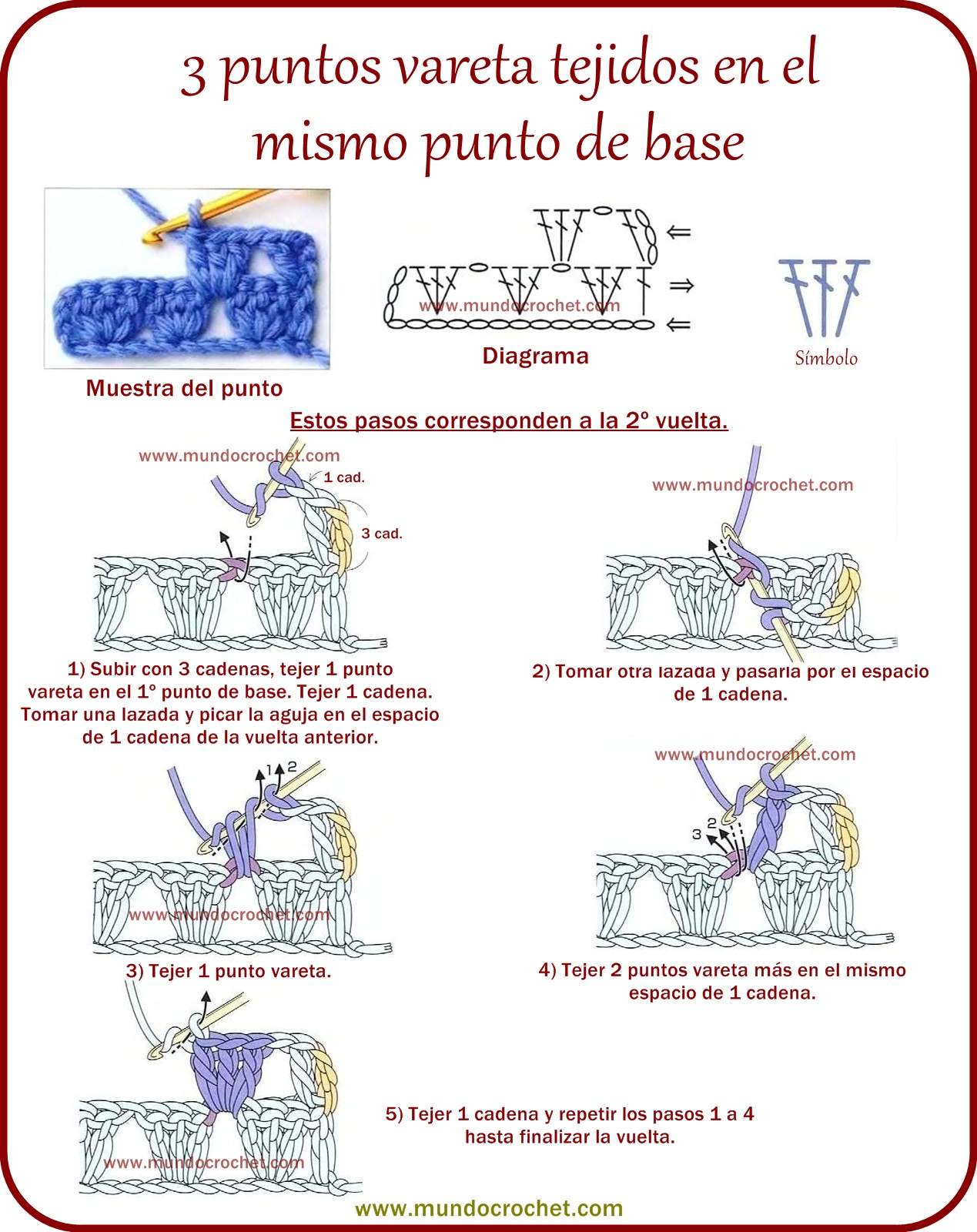 3 puntos vareta tejidos en el mismo punto de base

Muestra del punto

www.mundocrochet.com

Diagrama

Símbolo

Estos pasos corresponden a la 2º vuelta.

www.mundocrochet.com

1 cad.

3 cad.

1) Subir con 3 cadenas, tejer 1 punto vareta en el 1º punto de base. Tejer 1 cadena. Tomar una lazada y picar la aguja en el espacio de 1 cadena de la vuelta anterior.

www.mundocrochet.com

2) Tomar otra lazada y pasarla por el espacio de 1 cadena.

1 2

www.mundocrochet.com

3) Tejer 1 punto vareta.

www.mundocrochet.com

3 2

4) Tejer 2 puntos vareta más en el mismo espacio de 1 cadena.

www.mundocrochet.com

5) Tejer 1 cadena y repetir los pasos 1 a 4 hasta finalizar la vuelta.

www.mundocrochet.com