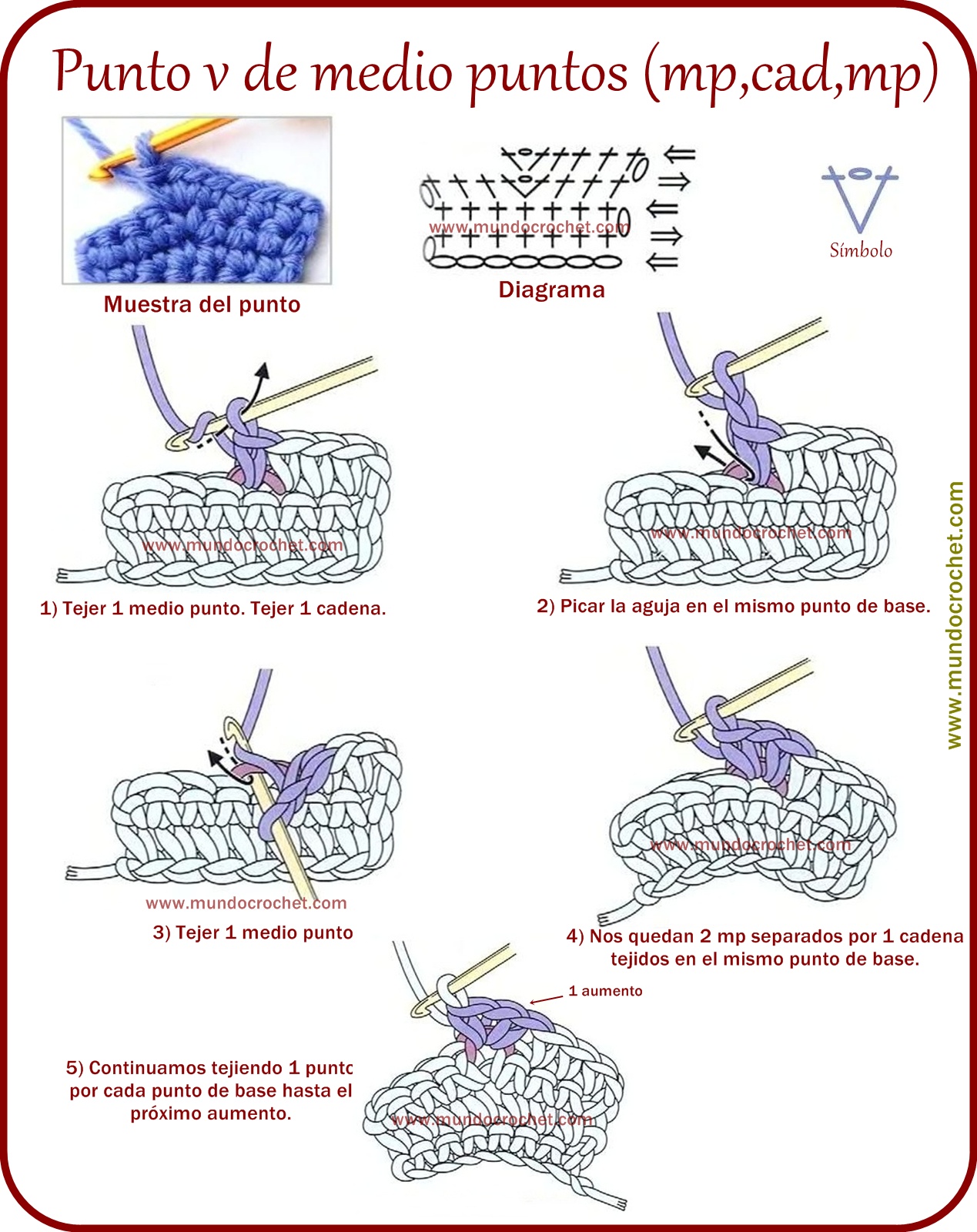 Punto v de medio puntos (mp,cad,mp)

Muestra del punto

www.mundocrochet.com

Diagrama

Símbolo

www.mundocrochet.com

1) Tejer 1 medio punto. Tejer 1 cadena.

www.mundocrochet.com

2) Picar la aguja en el mismo punto de base.

www.mundocrochet.com

www.mundocrochet.com

3) Tejer 1 medio punto

www.mundocrochet.com

4) Nos quedan 2 mp separados por 1 cadena tejidos en el mismo punto de base.

1 aumento

5) Continuamos tejiendo 1 punto por cada punto de base hasta el próximo aumento.

www.mundocrochet.com