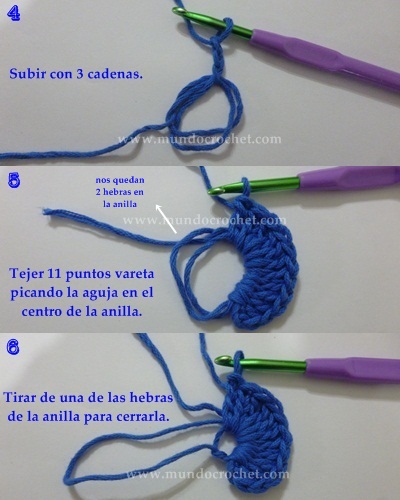 4

Subir con 3 cadenas.

www.mundocrochet.com

5

nos quedan 2 hebras en la anilla

www.mundocrochet.com

Tejer 11 puntos vareta picando la aguja en el centro de la anilla.

6

Tirar de una de las hebras de la anilla para cerrarla.

www.mundocrochet.com