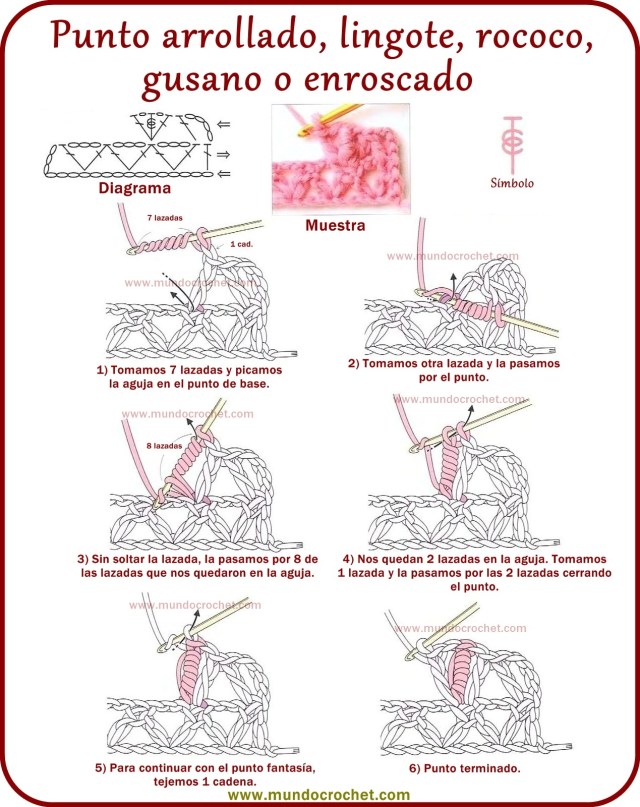 Punto arrollado, lingote, rococo, gusano o enroscado

Diagrama

Muestra

Símbolo

7 lazadas

1 cad.

www.mundocrochet.com

1) Tomamos 7 lazadas y picamos la aguja en el punto de base.

www.mundocrochet.com

2) Tomamos otra lazada y la pasamos por el punto.

www.mundocrochet.com

8 lazadas

3) Sin soltar la lazada, la pasamos por 8 de las lazadas que nos quedaron en la aguja.

www.mundocrochet.com

4) Nos quedan 2 lazadas en la aguja. Tomamos 1 lazada y la pasamos por las 2 lazadas cerrando el punto.

www.mundocrochet.com

5) Para continuar con el punto fantasía, tejemos 1 cadena.

www.mundocrochet.com

6) Punto terminado.

www.mundocrochet.com