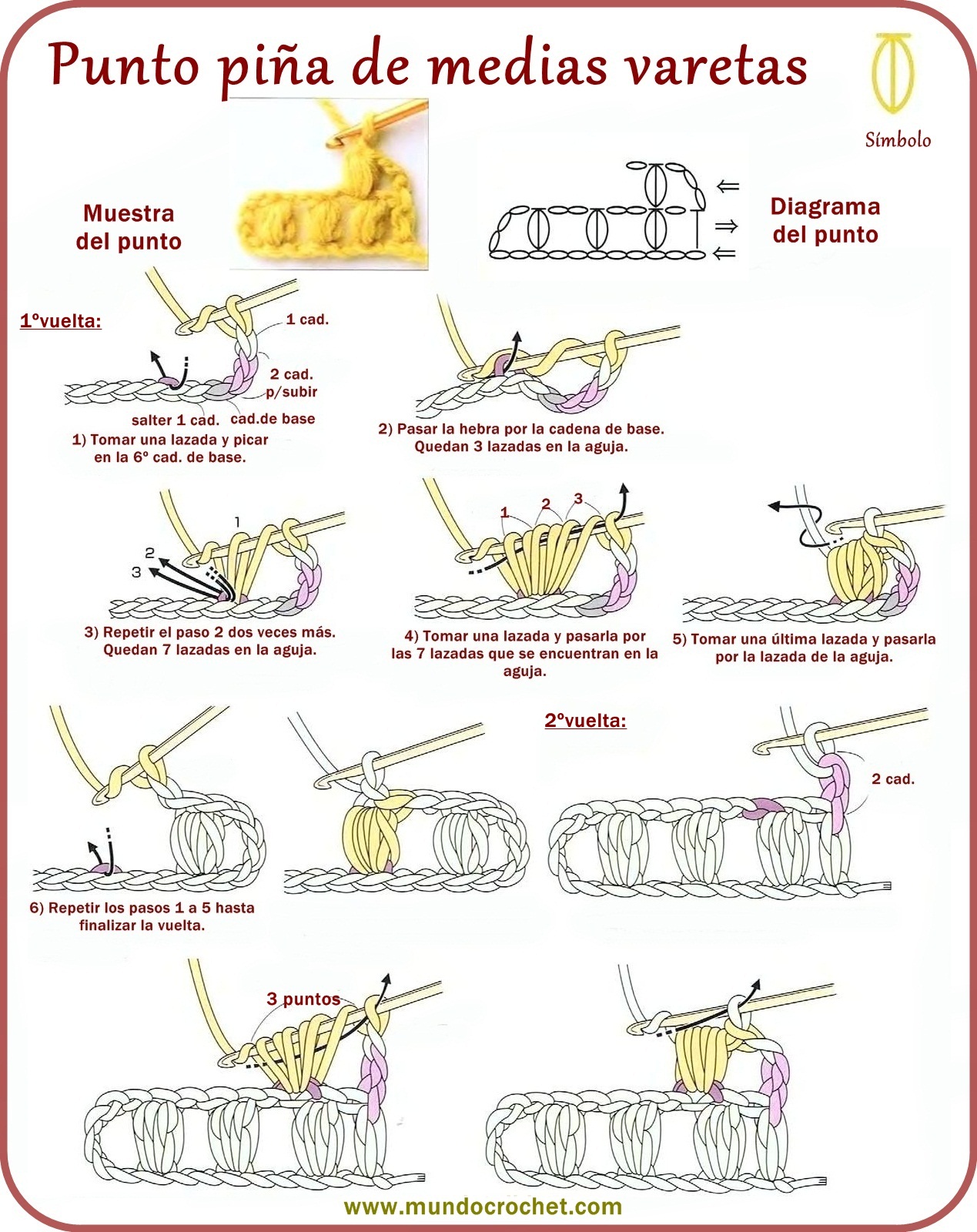 Punto piña de medias varetas

Símbolo

Muestra del punto

Diagrama del punto

⇐
⇒
⇐

1ºvuelta:

1 cad.

2 cad. p/subir

salter 1 cad.

cad.de base

1) Tomar una lazada y picar en la 6º cad. de base.

2) Pasar la hebra por la cadena de base. Quedan 3 lazadas en la aguja.

1
2
3

3) Repetir el paso 2 dos veces más. Quedan 7 lazadas en la aguja.

1
2
3

4) Tomar una lazada y pasarla por las 7 lazadas que se encuentran en la aguja.

5) Tomar una última lazada y pasarla por la lazada de la aguja.

6) Repetir los pasos 1 a 5 hasta finalizar la vuelta.

2ºvuelta:

2 cad.

3 puntos

www.mundocrochet.com