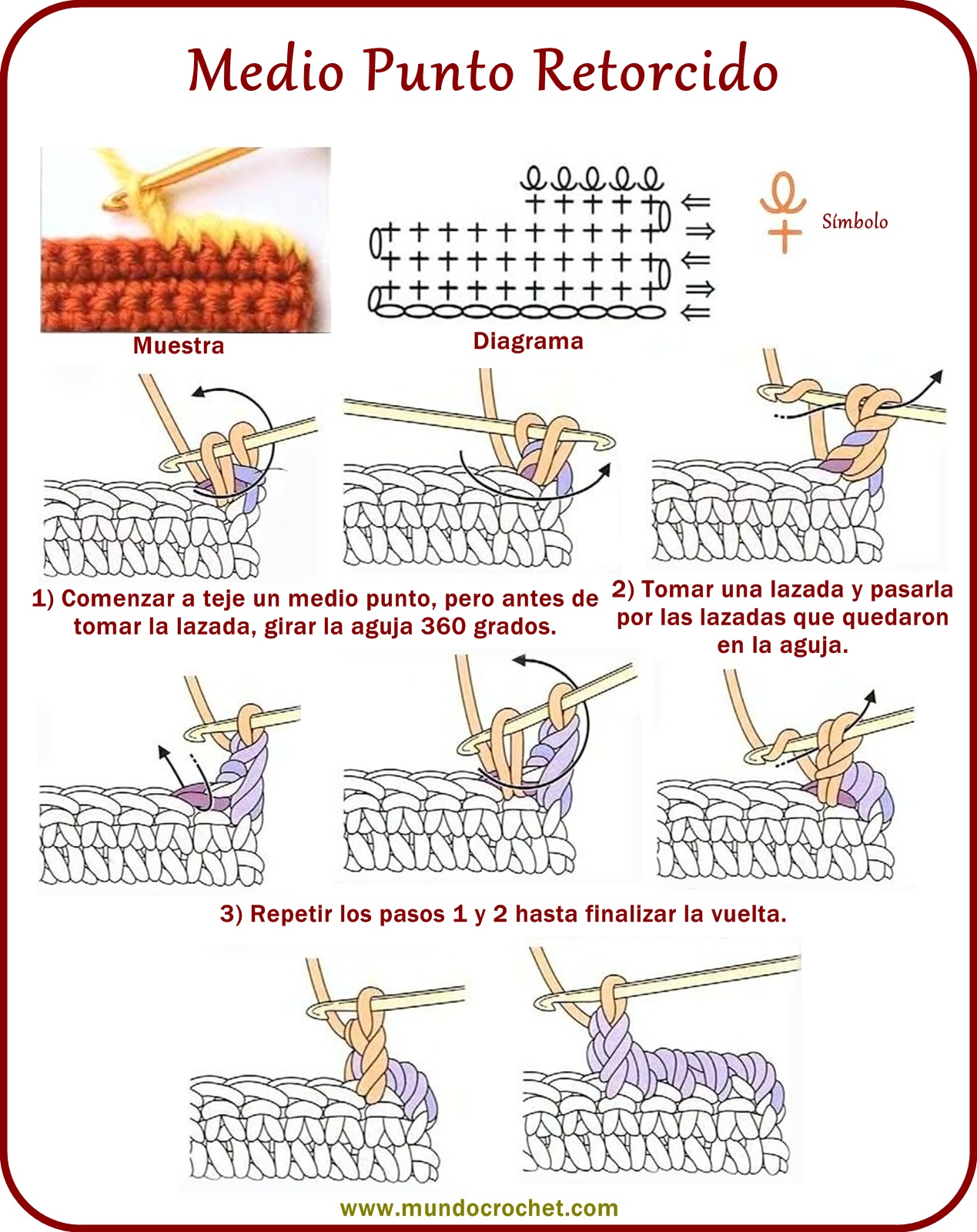 Medio Punto Retorcido

Muestra

Diagrama

Símbolo

1) Comenzar a teje un medio punto, pero antes de tomar la lazada, girar la aguja 360 grados.

2) Tomar una lazada y pasarla por las lazadas que quedaron en la aguja.

3) Repetir los pasos 1 y 2 hasta finalizar la vuelta.

www.mundocrochet.com