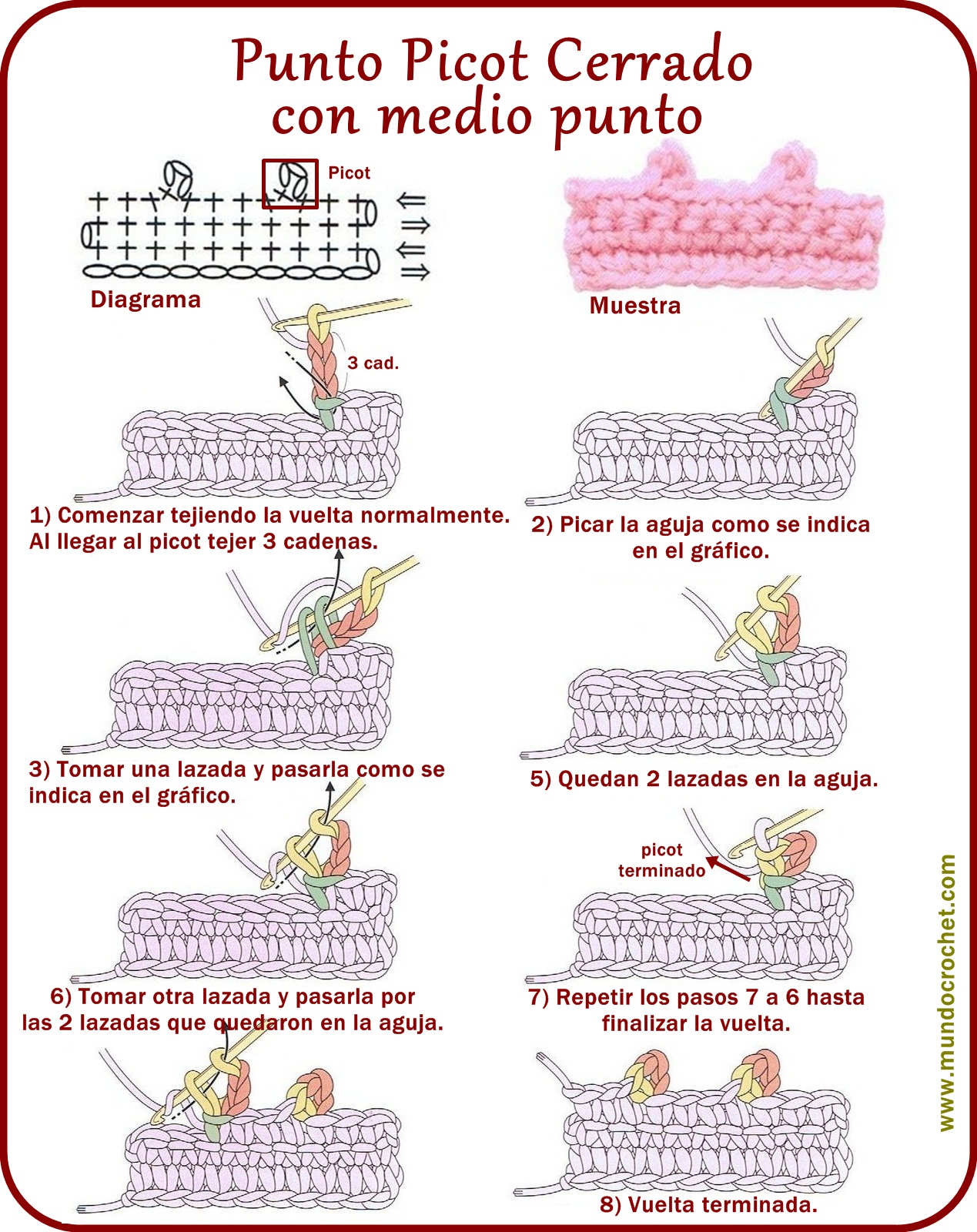 Punto Picot Cerrado con medio punto

Picot

Diagrama

Muestra

3 cad.

1) Comenzar tejiendo la vuelta normalmente. Al llegar al picot tejer 3 cadenas.

2) Picar la aguja como se indica en el gráfico.

3) Tomar una lazada y pasarla como se indica en el gráfico.

5) Quedan 2 lazadas en la aguja.

picot terminado

6) Tomar otra lazada y pasarla por las 2 lazadas que quedaron en la aguja.

7) Repetir los pasos 7 a 6 hasta finalizar la vuelta.

8) Vuelta terminada.

www.mundocrochet.com