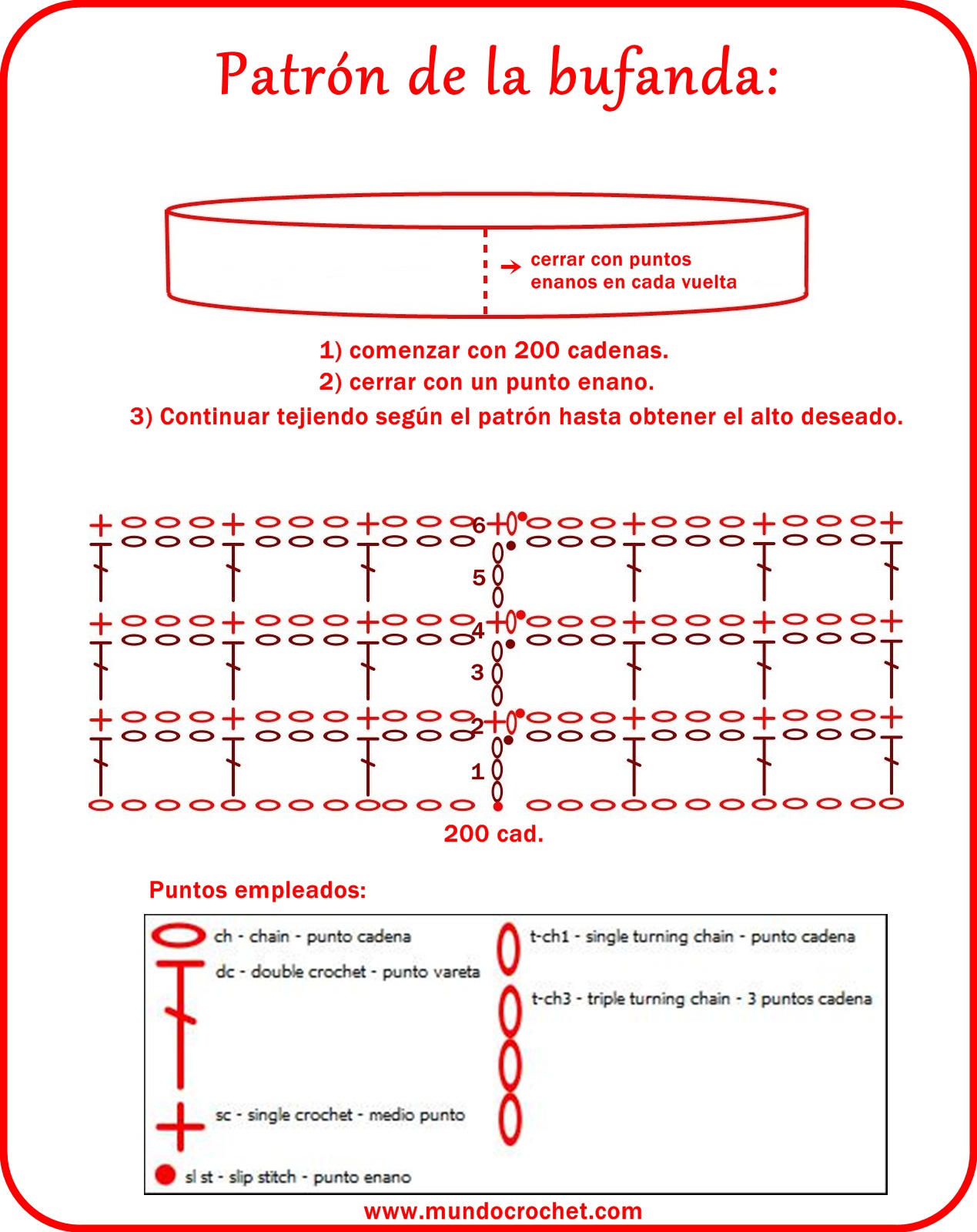 Patrón de la bufanda:

cerrar con puntos enanos en cada vuelta

1) comenzar con 200 cadenas.
2) cerrar con un punto enano.
3) Continuar tejiendo según el patrón hasta obtener el alto deseado.

6
5
4
3
2
1

200 cad.

Puntos empleados:

ch - chain - punto cadena
dc - double crochet - punto vareta
sc - single crochet - medio punto
sl st - slip stitch - punto enano
t-ch1 - single turning chain - punto cadena
t-ch3 - triple turning chain - 3 puntos cadena

www.mundocrochet.com