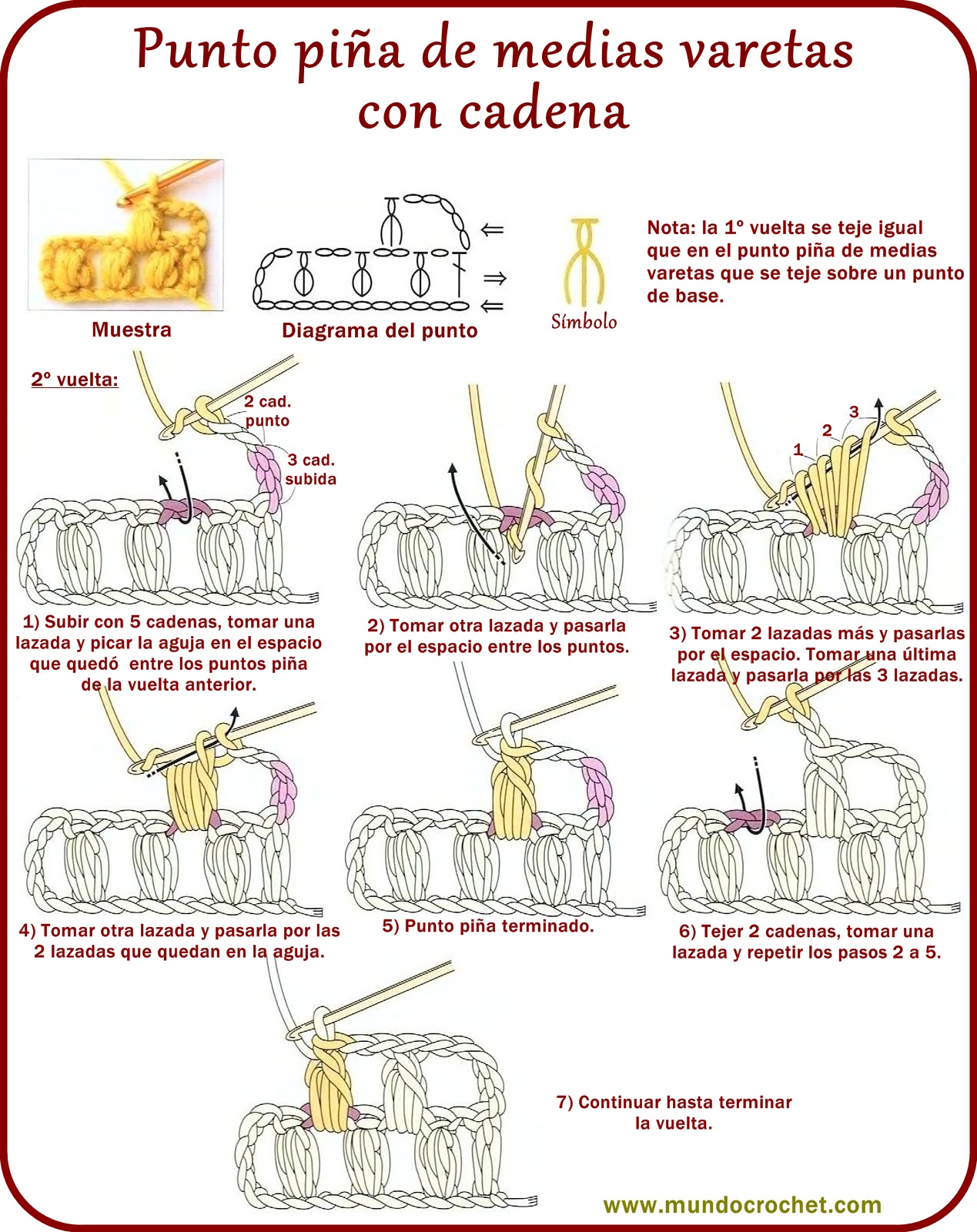 Punto piña de medias varetas con cadena

Muestra

Diagrama del punto

Símbolo

Nota: la 1º vuelta se teje igual que en el punto piña de medias varetas que se teje sobre un punto de base.

2º vuelta:

2 cad. punto

3 cad. subida

1) Subir con 5 cadenas, tomar una lazada y picar la aguja en el espacio que quedó entre los puntos piña de la vuelta anterior.

2) Tomar otra lazada y pasarla por el espacio entre los puntos.

1
2
3

3) Tomar 2 lazadas más y pasarlas por el espacio. Tomar una última lazada y pasarla por las 3 lazadas.

4) Tomar otra lazada y pasarla por las 2 lazadas que quedan en la aguja.

5) Punto piña terminado.

6) Tejer 2 cadenas, tomar una lazada y repetir los pasos 2 a 5.

7) Continuar hasta terminar la vuelta.

www.mundocrochet.com