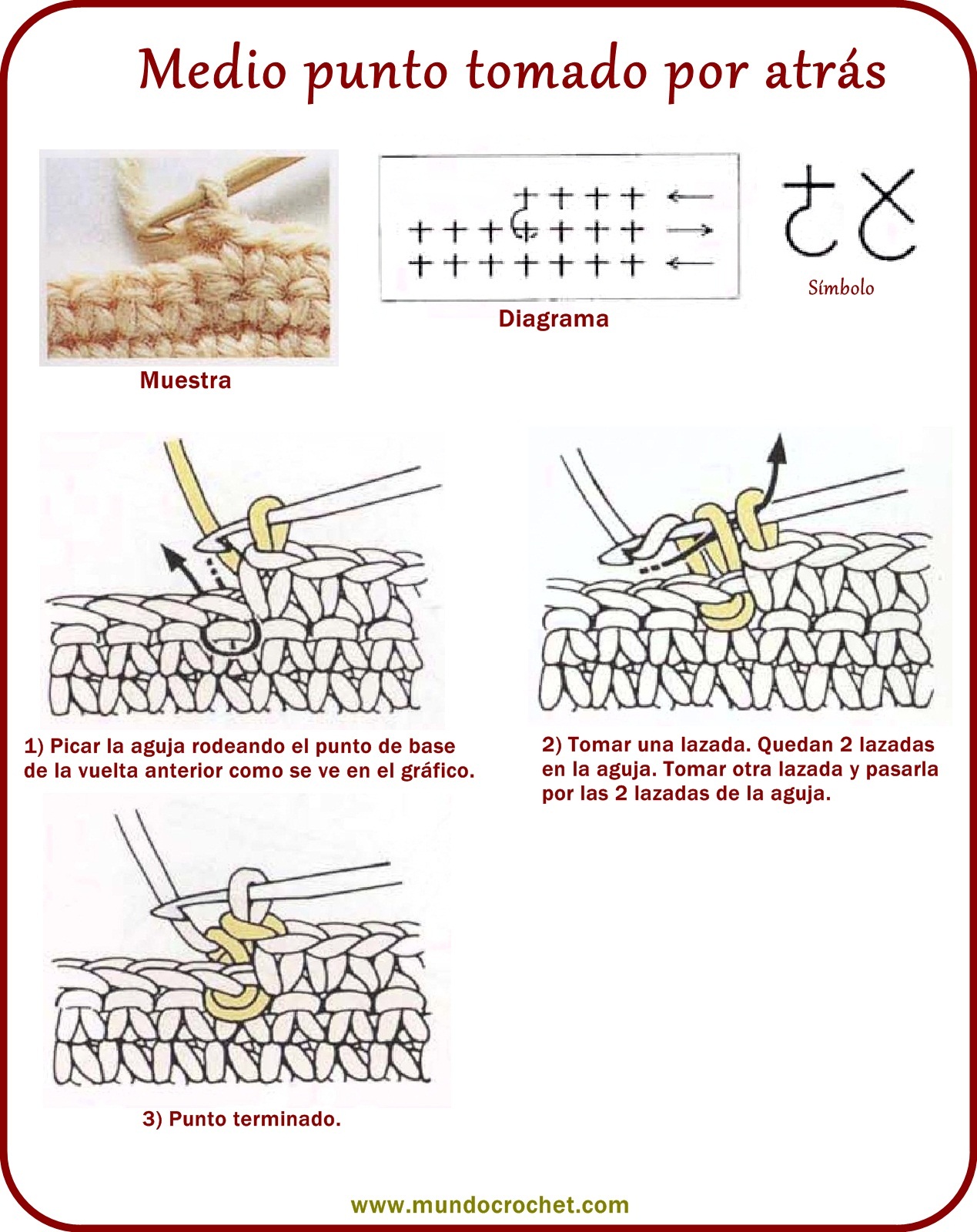 Medio punto tomado por atrás

Muestra

Diagrama

Símbolo

1) Picar la aguja rodeando el punto de base de la vuelta anterior como se ve en el gráfico.

2) Tomar una lazada. Quedan 2 lazadas en la aguja. Tomar otra lazada y pasarla por las 2 lazadas de la aguja.

3) Punto terminado.

www.mundocrochet.com