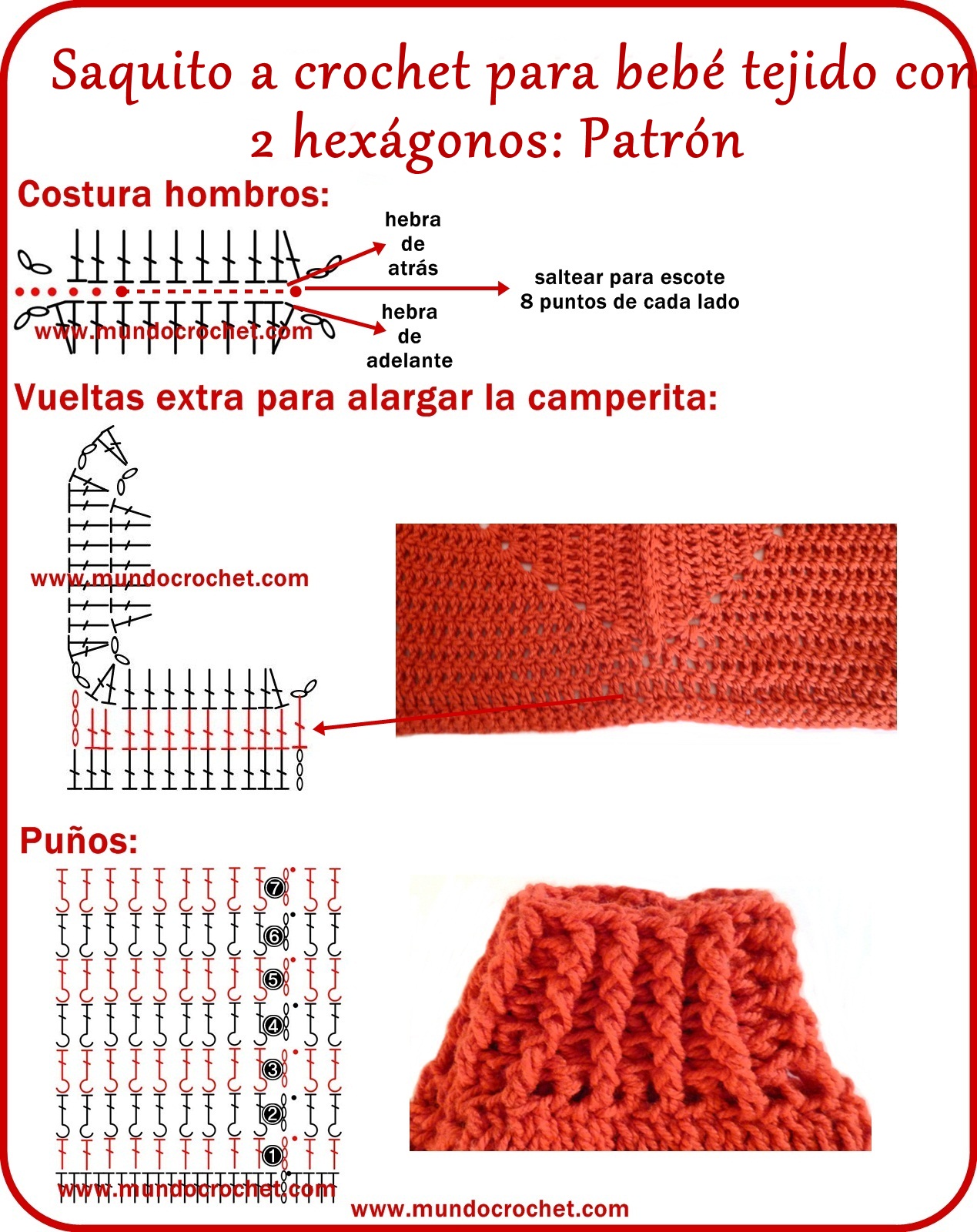 Saquito a crochet para bebé tejido con 2 hexágonos: Patrón

Costura hombros:

hebra de atrás

saltear para escote 8 puntos de cada lado

hebra de adelante

www.mundocrochet.com

Vueltas extra para alargar la camperita:

www.mundocrochet.com

Puños:

7
6
5
4
3
2
1

www.mundocrochet.com

www.mundocrochet.com