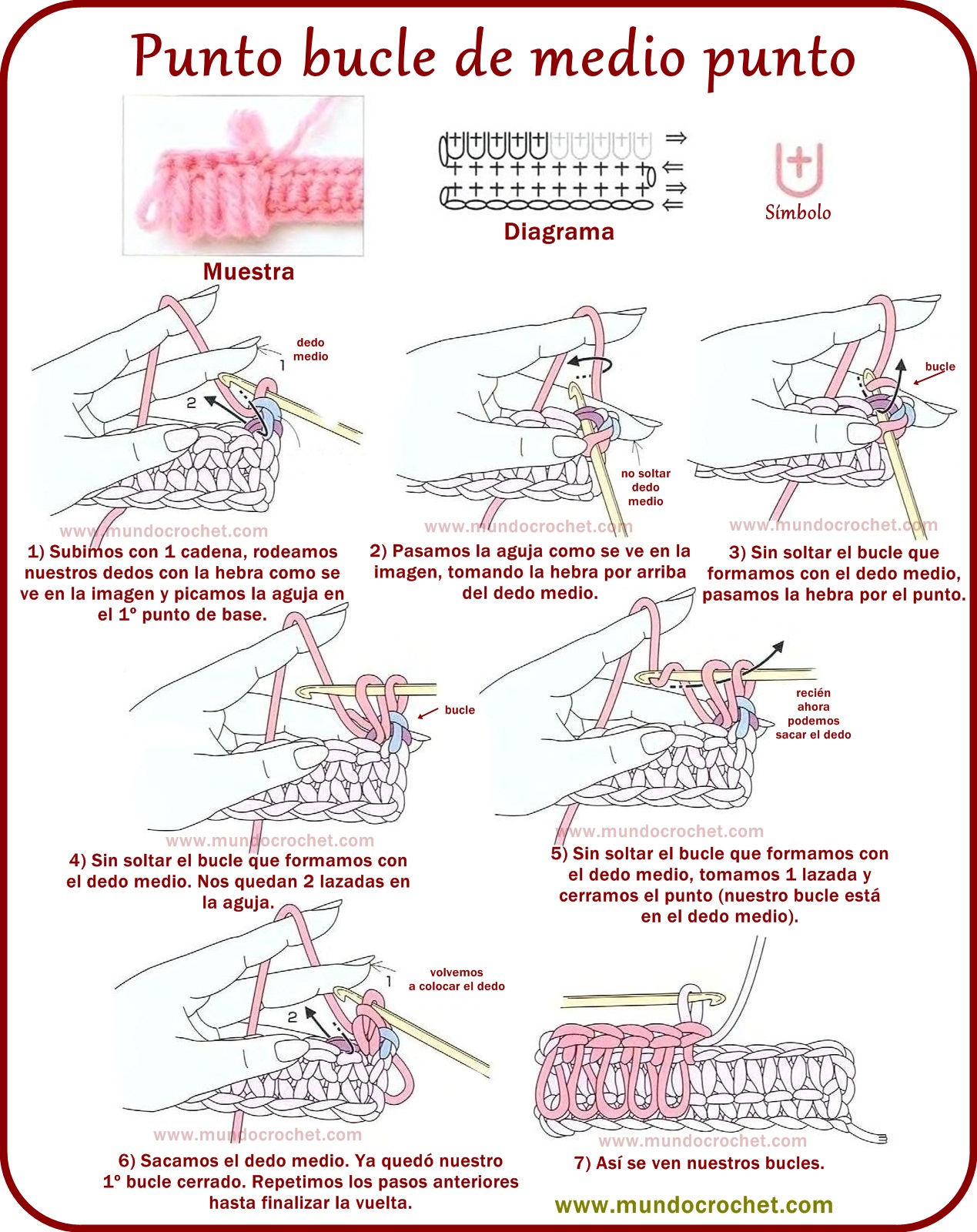 Punto bucle de medio punto

Muestra

Diagrama

Símbolo

dedo medio

1

2

www.mundocrochet.com

1) Subimos con 1 cadena, rodeamos nuestros dedos con la hebra como se ve en la imagen y picamos la aguja en el 1º punto de base.

no soltar dedo medio

www.mundocrochet.com

2) Pasamos la aguja como se ve en la imagen, tomando la hebra por arriba del dedo medio.

bucle

www.mundocrochet.com

3) Sin soltar el bucle que formamos con el dedo medio, pasamos la hebra por el punto.

bucle

www.mundocrochet.com

4) Sin soltar el bucle que formamos con el dedo medio. Nos quedan 2 lazadas en la aguja.

recién ahora podemos sacar el dedo

www.mundocrochet.com

5) Sin soltar el bucle que formamos con el dedo medio, tomamos 1 lazada y cerramos el punto (nuestro bucle está en el dedo medio).

volvemos a colocar el dedo

1

2

www.mundocrochet.com

6) Sacamos el dedo medio. Ya quedó nuestro 1º bucle cerrado. Repetimos los pasos anteriores hasta finalizar la vuelta.

www.mundocrochet.com

7) Así se ven nuestros bucles.

www.mundocrochet.com